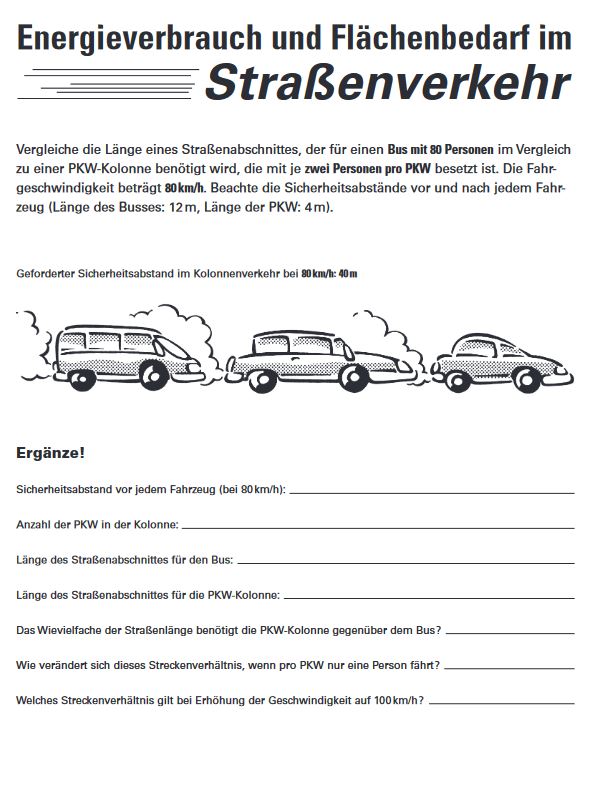 Energieverbrauch und Flächenbedarf im
Straßenverkehr

Vergleiche die Länge eines Straßenabschnittes, der für einen Bus mit 80 Personen im Vergleich zu einer PKW-Kolonne benötigt wird, die mit je zwei Personen pro PKW besetzt ist. Die Fahrgeschwindigkeit beträgt 80 km/h. Beachte die Sicherheitsabstände vor und nach jedem Fahrzeug (Länge des Busses: 12 m, Länge der PKW: 4 m).

Geforderter Sicherheitsabstand im Kolonnenverkehr bei 80 km/h: 40 m

Ergänze!

Sicherheitsabstand vor jedem Fahrzeug (bei 80 km/h):

Anzahl der PKW in der Kolonne:

Länge des Straßenabschnittes für den Bus:

Länge des Straßenabschnittes für die PKW-Kolonne:

Das Wievielfache der Straßenlänge benötigt die PKW-Kolonne gegenüber dem Bus?

Wie verändert sich dieses Streckenverhältnis, wenn pro PKW nur eine Person fährt?

Welches Streckenverhältnis gilt bei Erhöhung der Geschwindigkeit auf 100 km/h?