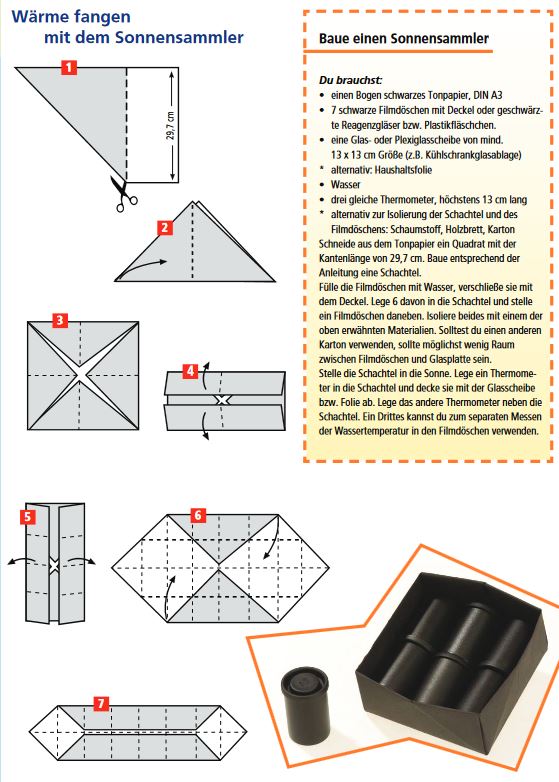 Wärme fangen
mit dem Sonnensammler

1

29,7 cm

2

3

4

5

6

7

Baue einen Sonnensammler

Du brauchst:
• einen Bogen schwarzes Tonpapier, DIN A3
• 7 schwarze Filmdöschen mit Deckel oder geschwärzte Reagenzgläser bzw. Plastikfläschchen.
• eine Glas- oder Plexiglasscheibe von mind. 13 x 13 cm Größe (z.B. Kühlschrankglasablage)
* alternativ: Haushaltsfolie
• Wasser
• drei gleiche Thermometer, höchstens 13 cm lang
* alternativ zur Isolierung der Schachtel und des Filmdöschens: Schaumstoff, Holzbrett, Karton
Schneide aus dem Tonpapier ein Quadrat mit der Kantenlänge von 29,7 cm. Baue entsprechend der Anleitung eine Schachtel.
Fülle die Filmdöschen mit Wasser, verschließe sie mit dem Deckel. Lege 6 davon in die Schachtel und stelle ein Filmdöschen daneben. Isoliere beides mit einem der oben erwähnten Materialien. Solltest du einen anderen Karton verwenden, sollte möglichst wenig Raum zwischen Filmdöschen und Glasplatte sein.
Stelle die Schachtel in die Sonne. Lege ein Thermometer in die Schachtel und decke sie mit der Glasscheibe bzw. Folie ab. Lege das andere Thermometer neben die Schachtel. Ein Drittes kannst du zum separaten Messen der Wassertemperatur in den Filmdöschen verwenden.