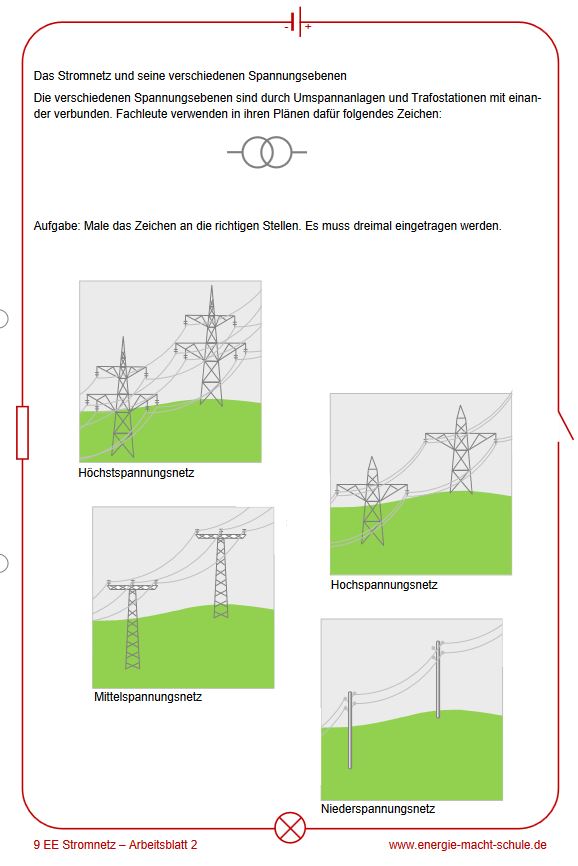 - +

Das Stromnetz und seine verschiedenen Spannungsebenen

Die verschiedenen Spannungsebenen sind durch Umspannanlagen und Trafostationen mit einander verbunden. Fachleute verwenden in ihren Plänen dafür folgendes Zeichen:

Aufgabe: Male das Zeichen an die richtigen Stellen. Es muss dreimal eingetragen werden.

Höchstspannungsnetz

Hochspannungsnetz

Mittelspannungsnetz

Niederspannungsnetz

9 EE Stromnetz – Arbeitsblatt 2

www.energie-macht-schule.de