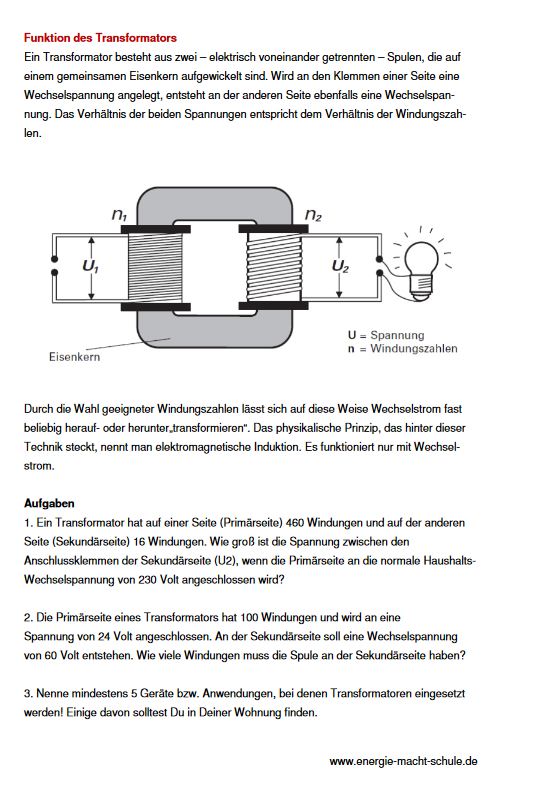 Funktion des Transformators
Ein Transformator besteht aus zwei – elektrisch voneinander getrennten – Spulen, die auf einem gemeinsamen Eisenkern aufgewickelt sind. Wird an den Klemmen einer Seite eine Wechselspannung angelegt, entsteht an der anderen Seite ebenfalls eine Wechselspannung. Das Verhältnis der beiden Spannungen entspricht dem Verhältnis der Windungszahlen.

$n_1$
$n_2$
$U_1$
$U_2$
Eisenkern
U = Spannung
n = Windungszahlen

Durch die Wahl geeigneter Windungszahlen lässt sich auf diese Weise Wechselstrom fast beliebig herauf- oder herunter„transformieren". Das physikalische Prinzip, das hinter dieser Technik steckt, nennt man elektromagnetische Induktion. Es funktioniert nur mit Wechselstrom.

Aufgaben
1. Ein Transformator hat auf einer Seite (Primärseite) 460 Windungen und auf der anderen Seite (Sekundärseite) 16 Windungen. Wie groß ist die Spannung zwischen den Anschlussklemmen der Sekundärseite (U2), wenn die Primärseite an die normale Haushalts-Wechselspannung von 230 Volt angeschlossen wird?

2. Die Primärseite eines Transformators hat 100 Windungen und wird an eine Spannung von 24 Volt angeschlossen. An der Sekundärseite soll eine Wechselspannung von 60 Volt entstehen. Wie viele Windungen muss die Spule an der Sekundärseite haben?

3. Nenne mindestens 5 Geräte bzw. Anwendungen, bei denen Transformatoren eingesetzt werden! Einige davon solltest Du in Deiner Wohnung finden.

www.energie-macht-schule.de