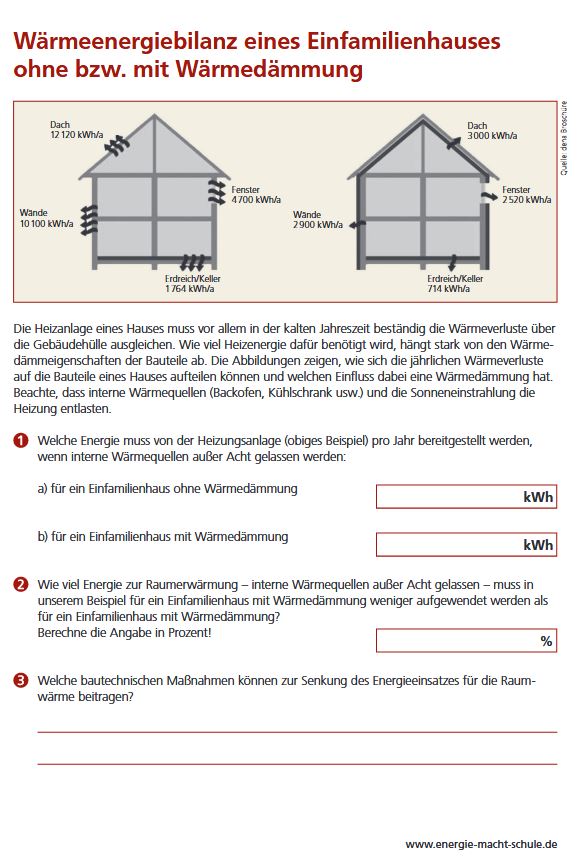 Wärmeenergiebilanz eines Einfamilienhauses ohne bzw. mit Wärmedämmung

Dach
12 120 kWh/a

Fenster
4 700 kWh/a

Wände
10 100 kWh/a

Erdreich/Keller
1 764 kWh/a

Dach
3 000 kWh/a

Fenster
2 520 kWh/a

Wände
2 900 kWh/a

Erdreich/Keller
714 kWh/a

Quelle: dena Broschüre

Die Heizanlage eines Hauses muss vor allem in der kalten Jahreszeit beständig die Wärmeverluste über die Gebäudehülle ausgleichen. Wie viel Heizenergie dafür benötigt wird, hängt stark von den Wärmedämmeigenschaften der Bauteile ab. Die Abbildungen zeigen, wie sich die jährlichen Wärmeverluste auf die Bauteile eines Hauses aufteilen können und welchen Einfluss dabei eine Wärmedämmung hat. Beachte, dass interne Wärmequellen (Backofen, Kühlschrank usw.) und die Sonneneinstrahlung die Heizung entlasten.

1 Welche Energie muss von der Heizungsanlage (obiges Beispiel) pro Jahr bereitgestellt werden, wenn interne Wärmequellen außer Acht gelassen werden:

a) für ein Einfamilienhaus ohne Wärmedämmung
kWh

b) für ein Einfamilienhaus mit Wärmedämmung
kWh

2 Wie viel Energie zur Raumerwärmung – interne Wärmequellen außer Acht gelassen – muss in unserem Beispiel für ein Einfamilienhaus mit Wärmedämmung weniger aufgewendet werden als für ein Einfamilienhaus mit Wärmedämmung?
Berechne die Angabe in Prozent!
%

3 Welche bautechnischen Maßnahmen können zur Senkung des Energieeinsatzes für die Raumwärme beitragen?

www.energie-macht-schule.de